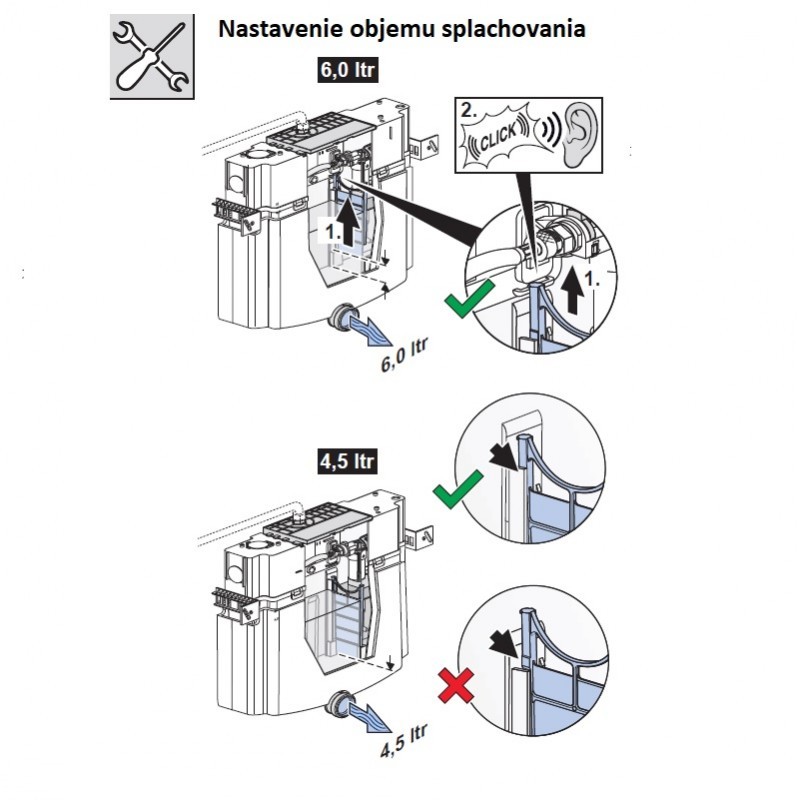 Nastavenie objemu splachovania

6,0 ltr

2.

CLICK

1.

1.

6,0 ltr

4,5 ltr

4,5 ltr