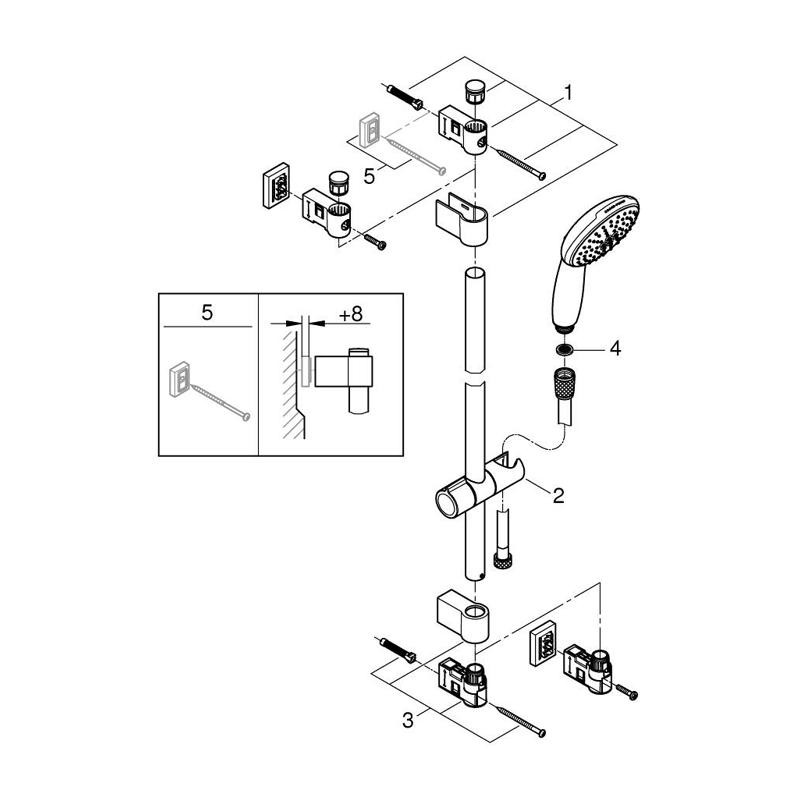 1
5
5
+8
4
2
3