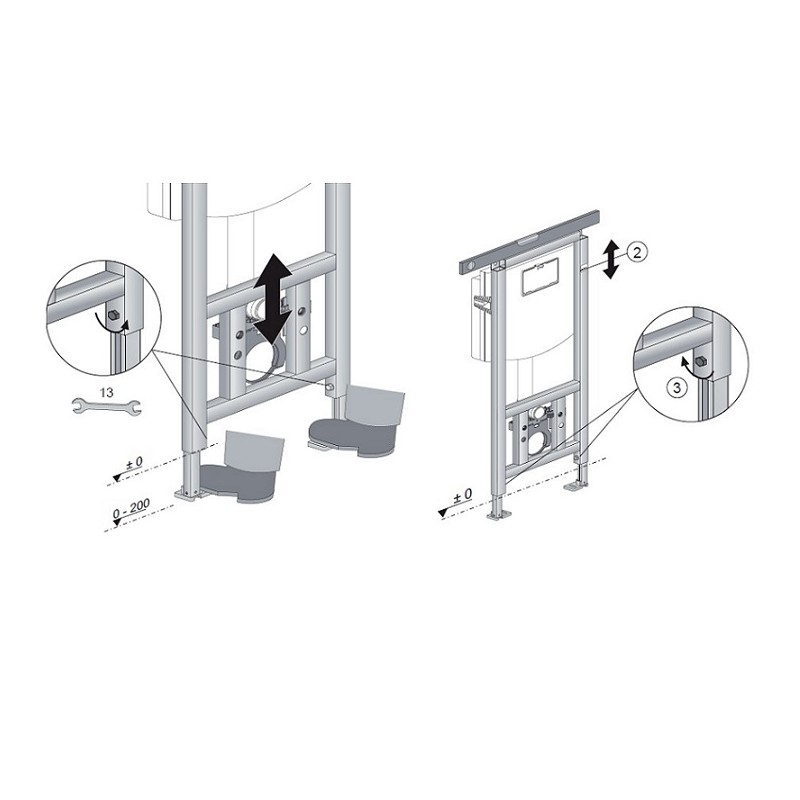 13

± 0

0 - 200

2

3

± 0