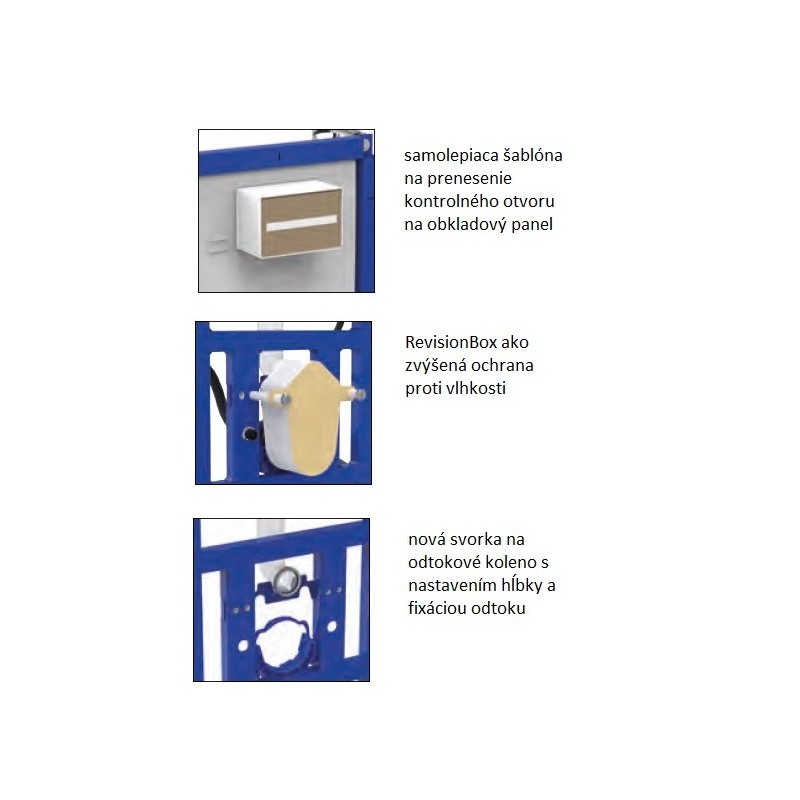 samolepiaca šablóna na prenesenie kontrolného otvoru na obkladový panel

RevisionBox ako zvýšená ochrana proti vlhkosti

nová svorka na odtokové koleno s nastavením hĺbky a fixáciou odtoku