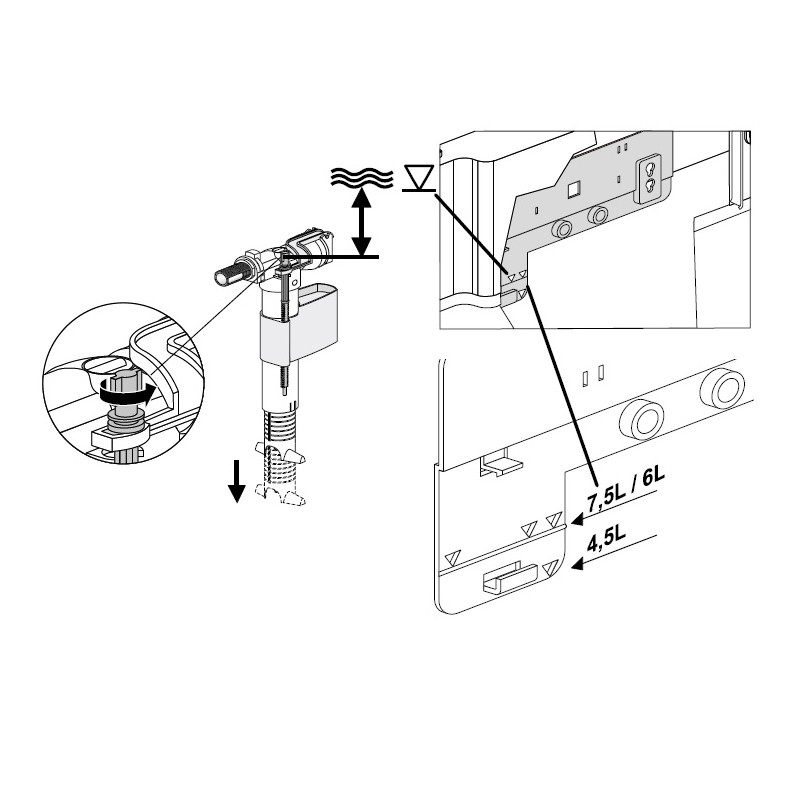 7,5L / 6L
4,5L