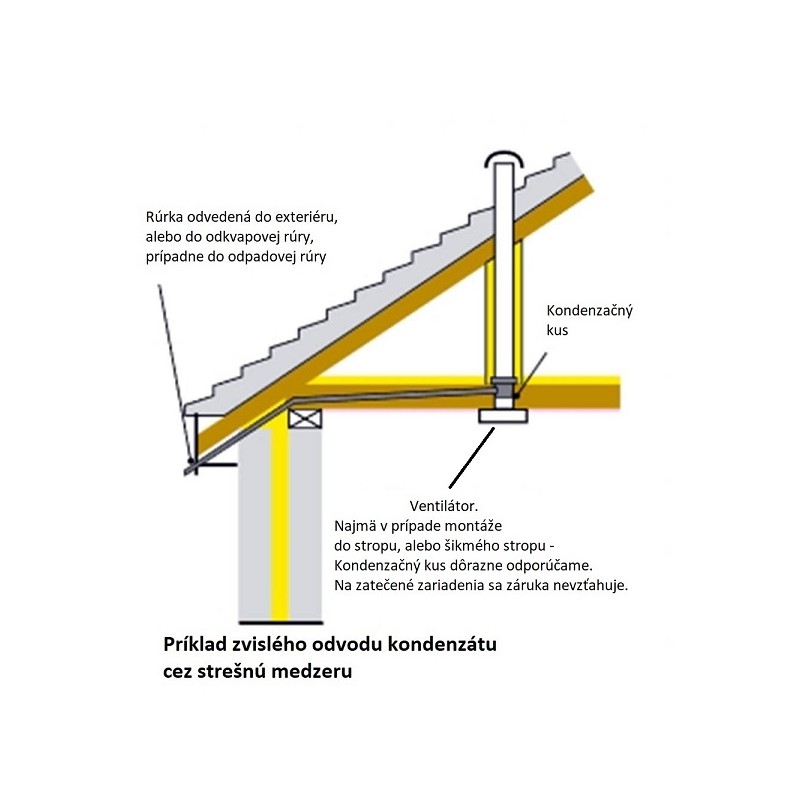 Rúrka odvedená do exteriéru, alebo do odkvapovej rúry, prípadne do odpadovej rúry

Kondenzačný kus

Ventilátor.
Najmä v prípade montáže do stropu, alebo šikmého stropu - Kondenzačný kus dôrazne odporúčame.
Na zatečené zariadenia sa záruka nevzťahuje.

Príklad zvislého odvodu kondenzátu cez strešnú medzeru